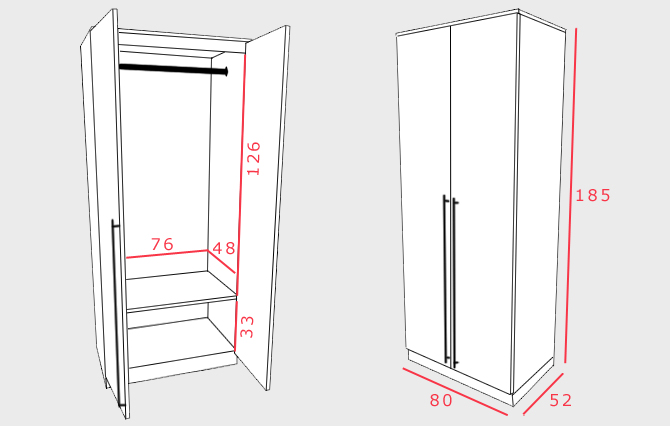 126
76
48
33
185
80
52